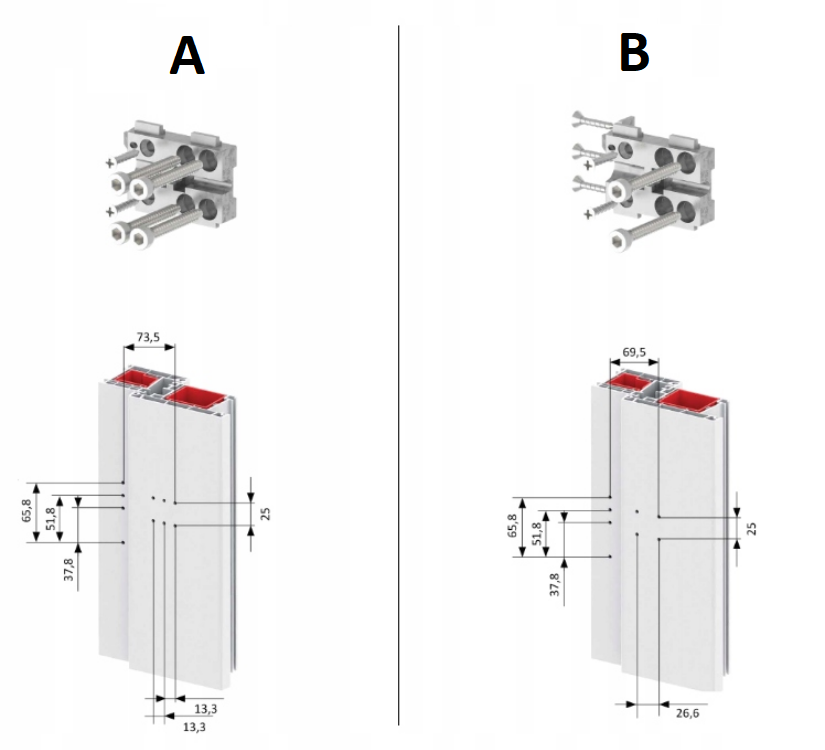 A

73,5

65,8
51,8
37,8
25

13,3
13,3

B

69,5

65,8
51,8
37,8
25

26,6